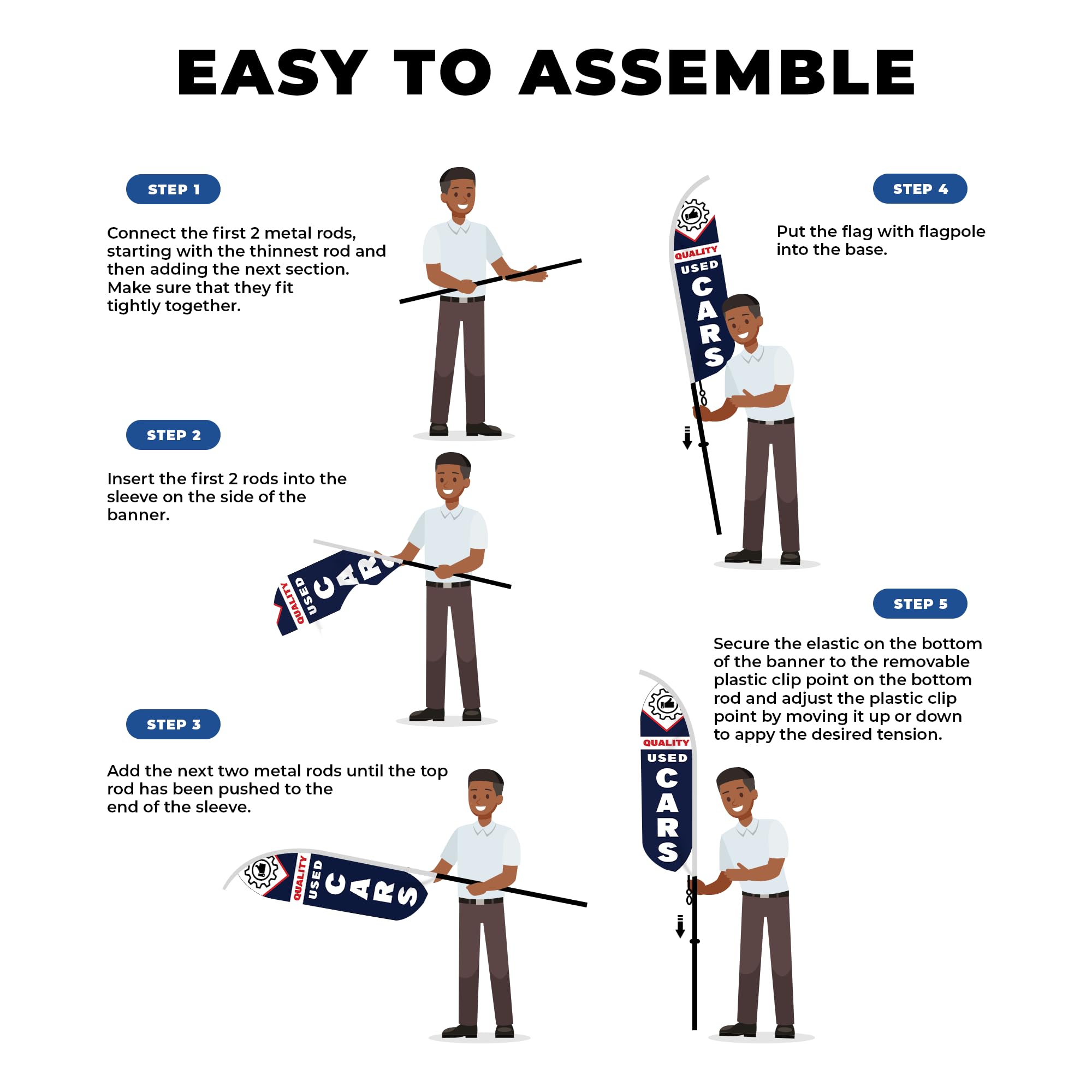 EASY TO ASSEMBLE

STEP 1

Connect the first 2 metal rods, starting with the thinnest rod and then adding the next section. Make sure that they fit tightly together.

STEP 2

Insert the first 2 rods into the sleeve on the side of the banner.

QUALITY USED CAR

STEP 3

Add the next two metal rods until the top rod has been pushed to the end of the sleeve.

QUALITY USED CARS

STEP 4

Put the flag with flagpole into the base.

QUALITY USED CARS

STEP 5

Secure the elastic on the bottom of the banner to the removable plastic clip point on the bottom rod and adjust the plastic clip point by moving it up or down to appy the desired tension.

QUALITY USED CARS