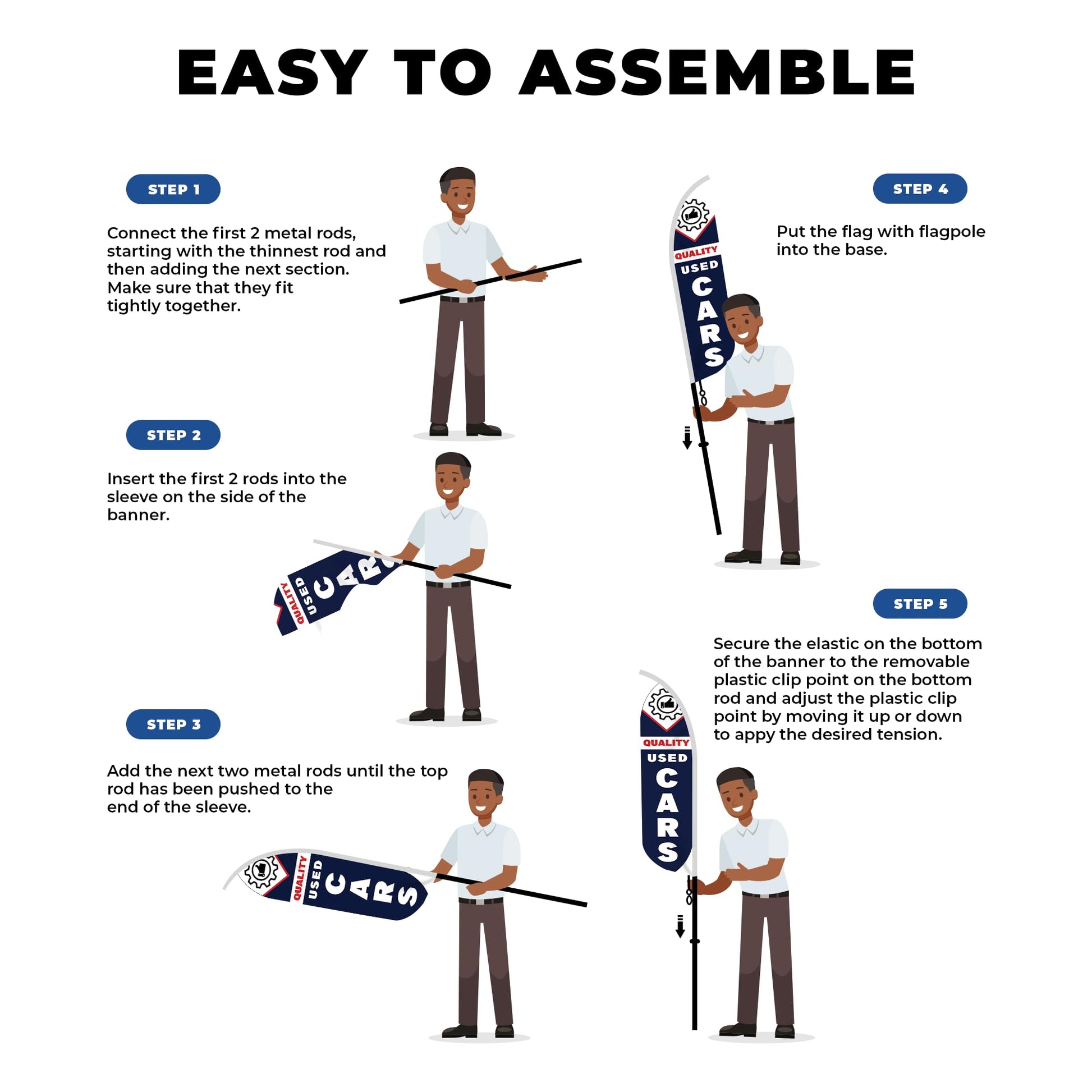 EASY TO ASSEMBLE

STEP 1

Connect the first 2 metal rods, starting with the thinnest rod and then adding the next section. Make sure that they fit tightly together.

STEP 2

Insert the first 2 rods into the sleeve on the side of the banner.

QUALITY USED CAR

STEP 3

Add the next two metal rods until the top rod has been pushed to the end of the sleeve.

QUALITY USED CARS

STEP 4

Put the flag with flagpole into the base.

QUALITY USED CARS

STEP 5

Secure the elastic on the bottom of the banner to the removable plastic clip point on the bottom rod and adjust the plastic clip point by moving it up or down to appy the desired tension.

QUALITY USED CARS