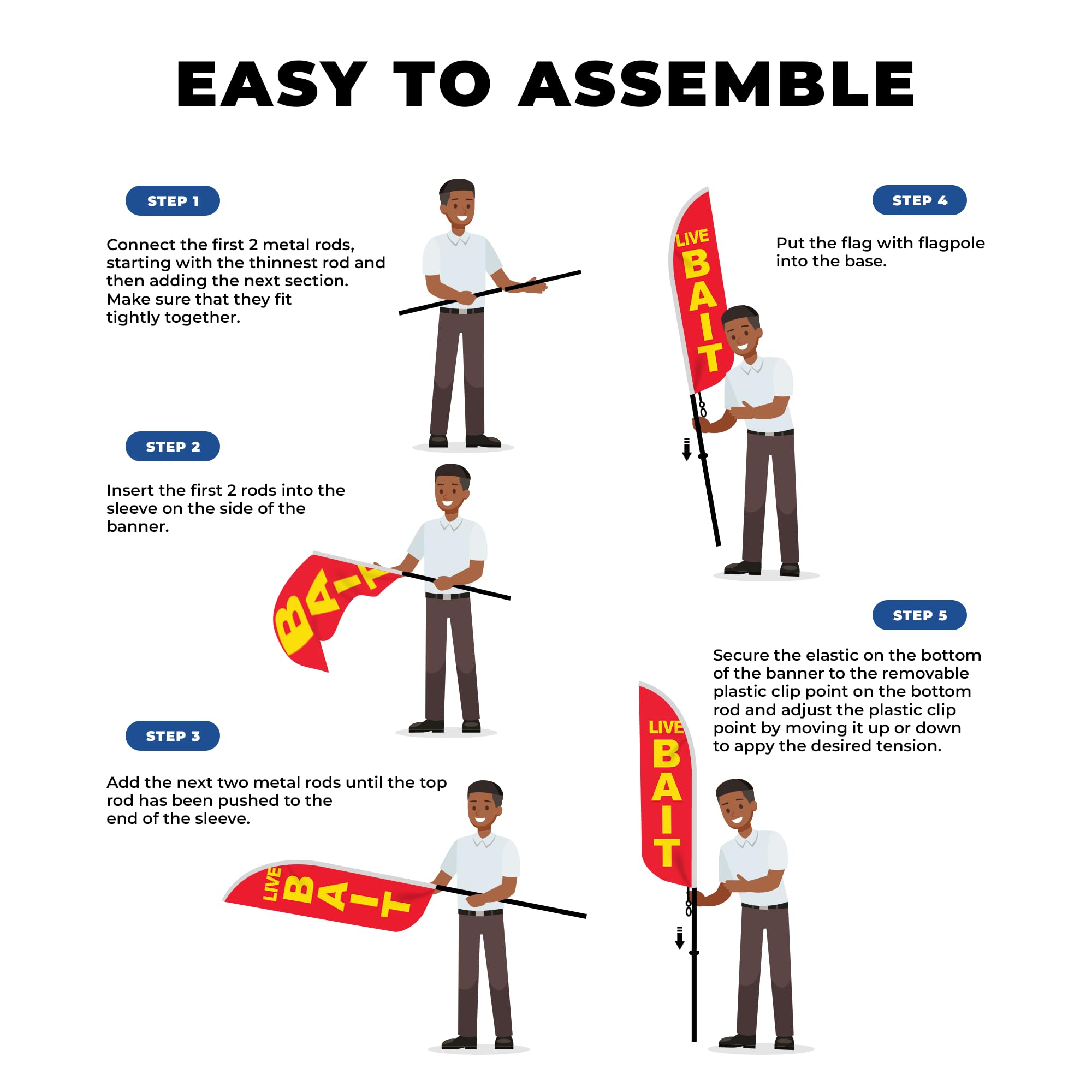 EASY TO ASSEMBLE

STEP 1

Connect the first 2 metal rods, starting with the thinnest rod and then adding the next section. Make sure that they fit tightly together.

STEP 2

Insert the first 2 rods into the sleeve on the side of the banner.

BAIT

STEP 3

Add the next two metal rods until the top rod has been pushed to the end of the sleeve.

LIVE BAIT

STEP 4

Put the flag with flagpole into the base.

LIVE BAIT

STEP 5

Secure the elastic on the bottom of the banner to the removable plastic clip point on the bottom rod and adjust the plastic clip point by moving it up or down to appy the desired tension.

LIVE BAIT