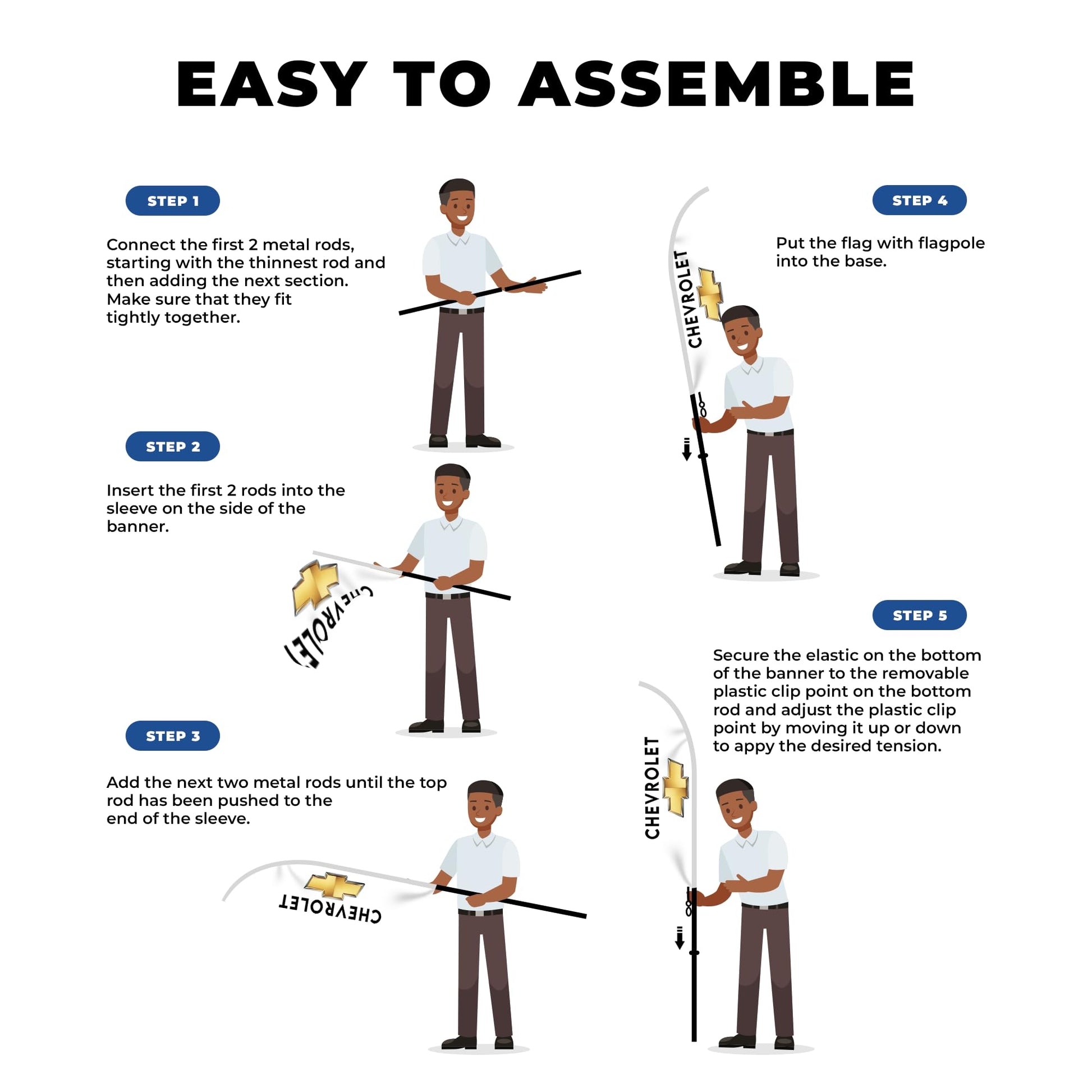 EASY TO ASSEMBLE

STEP 1

Connect the first 2 metal rods, starting with the thinnest rod and then adding the next section. Make sure that they fit tightly together.

STEP 2

Insert the first 2 rods into the sleeve on the side of the banner.

CHEVROLET

STEP 3

Add the next two metal rods until the top rod has been pushed to the end of the sleeve.

CHEVROLET

STEP 4

Put the flag with flagpole into the base.

CHEVROLET

STEP 5

Secure the elastic on the bottom of the banner to the removable plastic clip point on the bottom rod and adjust the plastic clip point by moving it up or down to appy the desired tension.

CHEVROLET