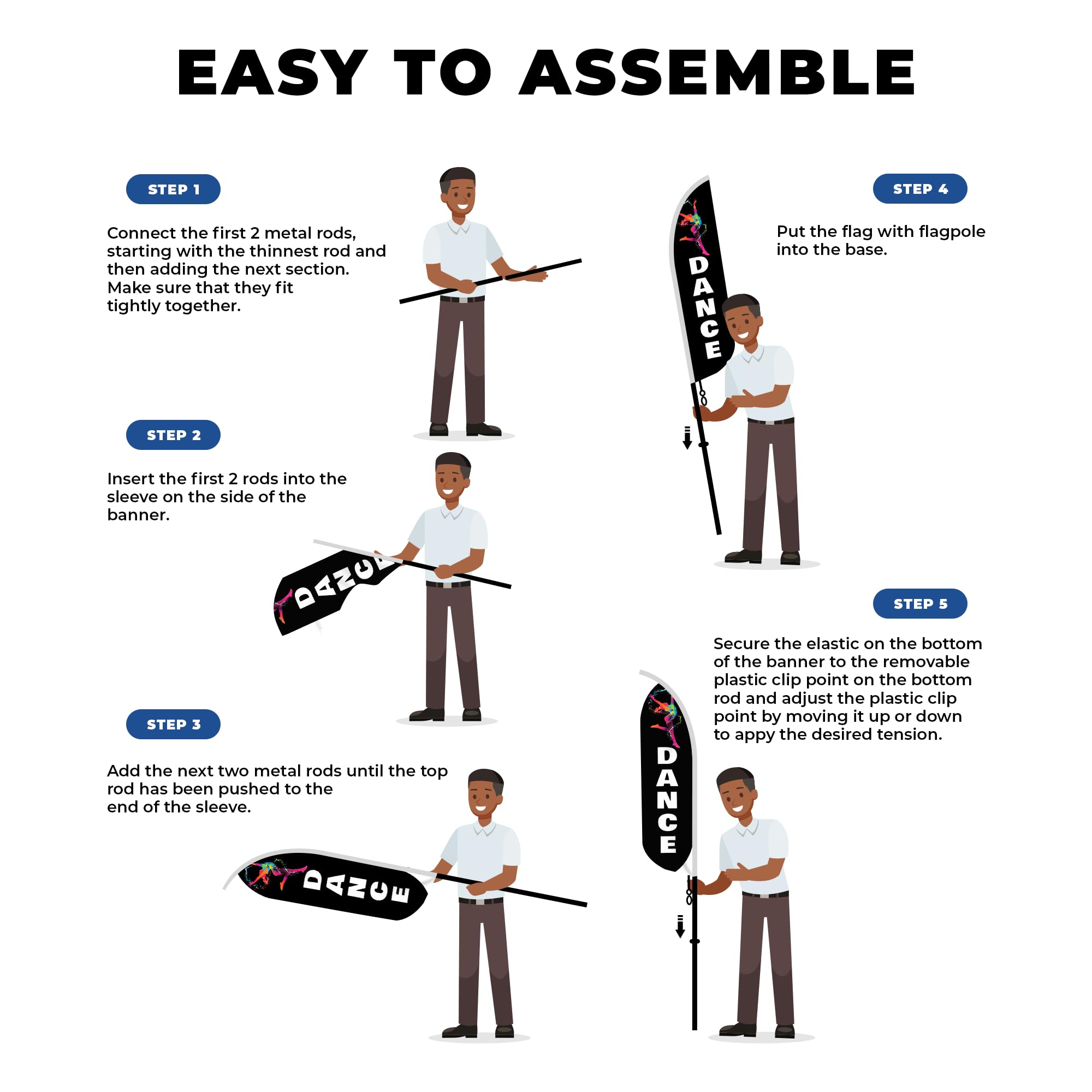 EASY TO ASSEMBLE

STEP 1

Connect the first 2 metal rods, starting with the thinnest rod and then adding the next section. Make sure that they fit tightly together.

STEP 2

Insert the first 2 rods into the sleeve on the side of the banner.

DANCE

STEP 3

Add the next two metal rods until the top rod has been pushed to the end of the sleeve.

DANCE

STEP 4

Put the flag with flagpole into the base.

DANCE

STEP 5

Secure the elastic on the bottom of the banner to the removable plastic clip point on the bottom rod and adjust the plastic clip point by moving it up or down to appy the desired tension.

DANCE