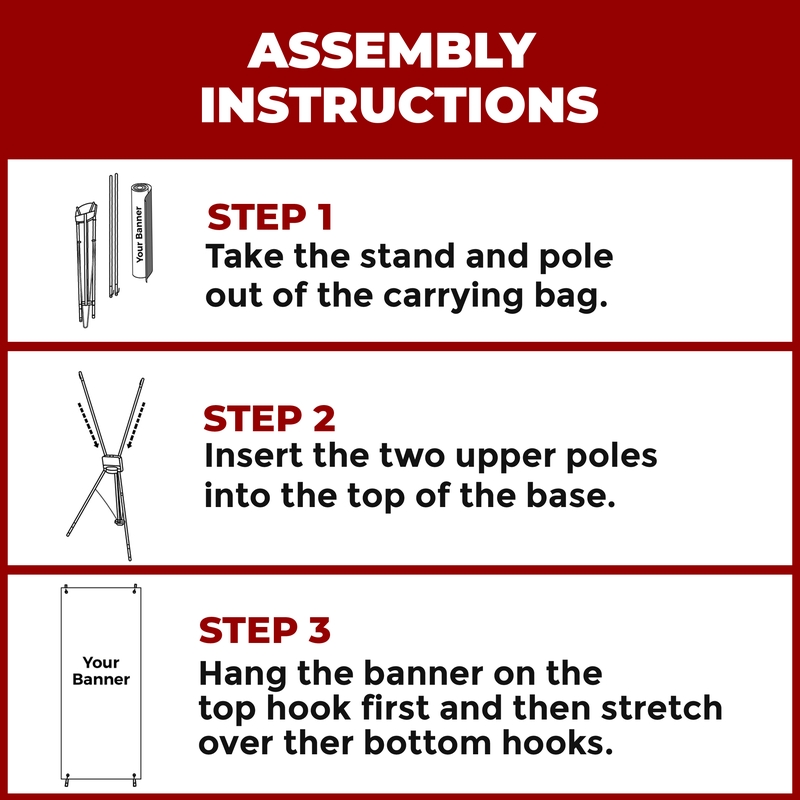 ASSEMBLY INSTRUCTIONS

Your Banner

STEP 1
Take the stand and pole out of the carrying bag.

STEP 2
Insert the two upper poles into the top of the base.

Your Banner

STEP 3
Hang the banner on the top hook first and then stretch over ther bottom hooks.